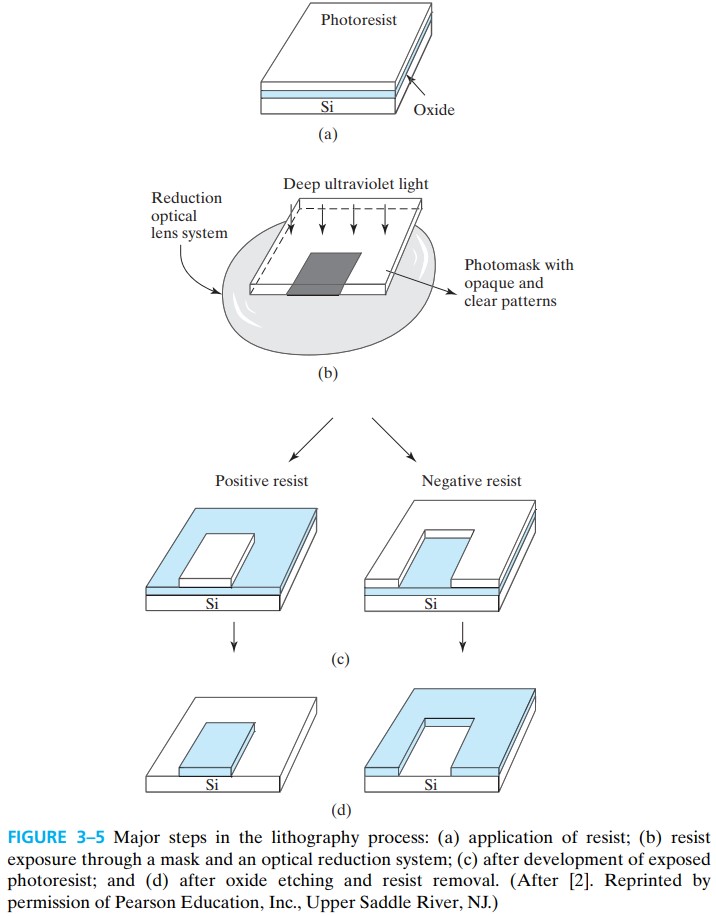 Photoresist

Si

Oxide

(a)

Reduction optical lens system

Deep ultraviolet light

Photomask with opaque and clear patterns

(b)

Positive resist

Negative resist

Si

Si

(c)

Si

Si

(d)

FIGURE 3–5 Major steps in the lithography process: (a) application of resist; (b) resist exposure through a mask and an optical reduction system; (c) after development of exposed photoresist; and (d) after oxide etching and resist removal. (After [2]. Reprinted by permission of Pearson Education, Inc., Upper Saddle River, NJ.)